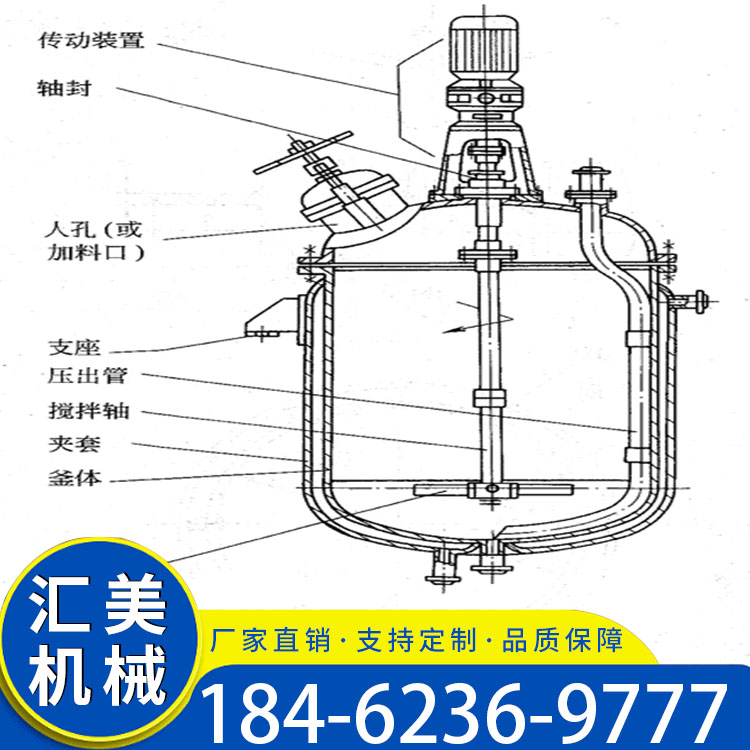 传动装置

轴封

人孔（或加料口）

支座

压出管

搅拌轴

夹套

釜体

汇美机械

厂家直销·支持定制·品质保障

184-6236-9777