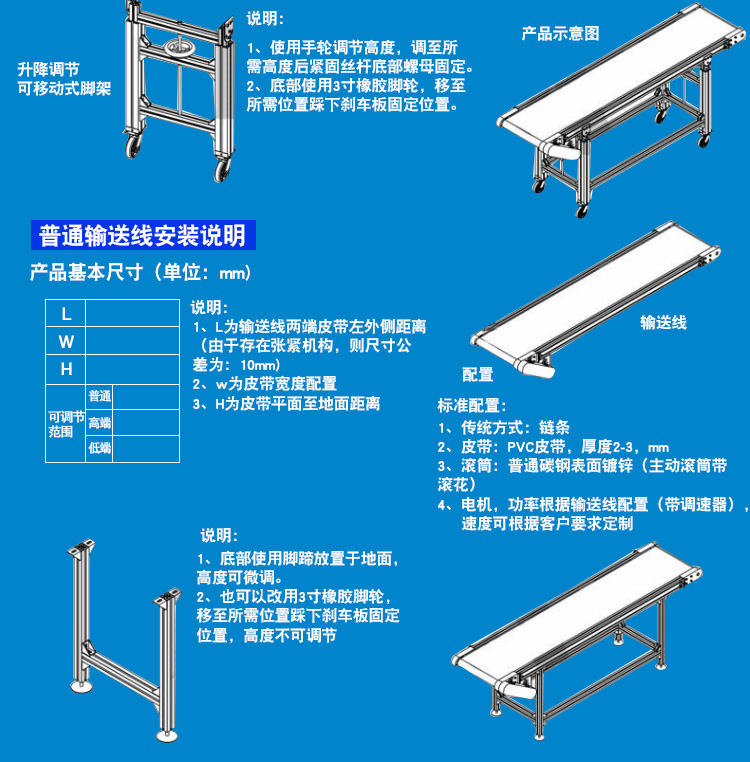 升降调节
可移动式脚架

说明：
1、使用手轮调节高度，调至所需高度后紧固丝杆底部螺母固定。
2、底部使用3寸橡胶脚轮，移至所需位置踩下刹车板固定位置。

产品示意图

普通输送线安装说明

产品基本尺寸（单位：mm）

| L | | |
|---|---|---|
| W | | |
| H | | |
| 可调节范围 | 普通 | |
| | 高端 | |
| | 低端 | |

说明：
1、L为输送线两端皮带左外侧距离（由于存在张紧机构，则尺寸公差为：10mm）
2、w为皮带宽度配置
3、H为皮带平面至地面距离

输送线

配置

标准配置：
1、传统方式：链条
2、皮带：PVC皮带，厚度2-3，mm
3、滚筒：普通碳钢表面镀锌（主动滚筒带滚花）
4、电机，功率根据输送线配置（带调速器），速度可根据客户要求定制

说明：
1、底部使用脚蹄放置于地面，高度可微调。
2、也可以改用3寸橡胶脚轮，移至所需位置踩下刹车板固定位置，高度不可调节