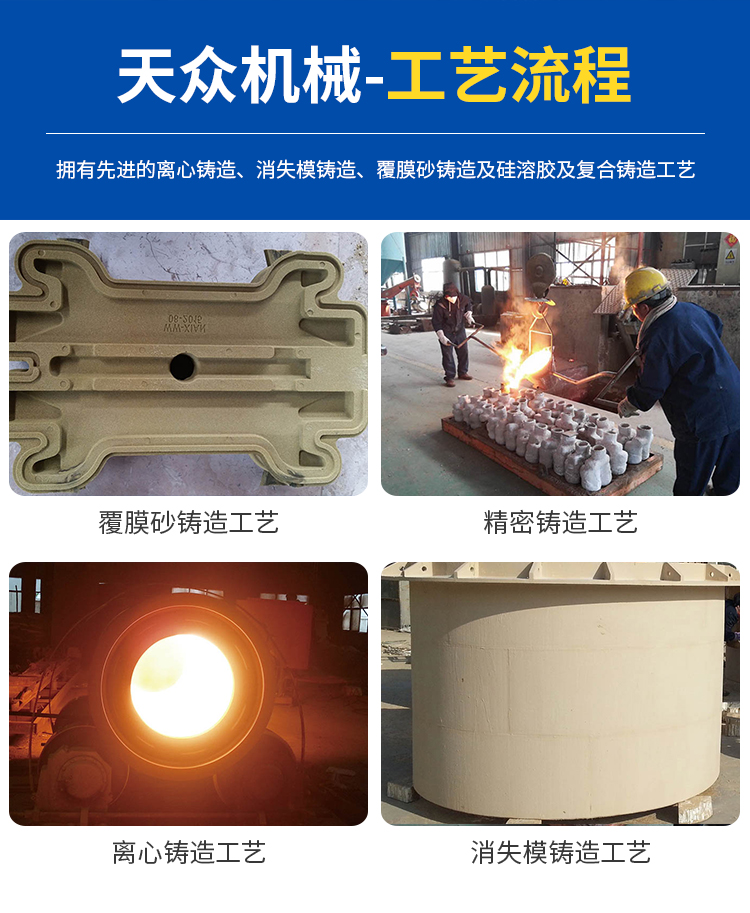 天众机械-工艺流程

拥有先进的离心铸造、消失模铸造、覆膜砂铸造及硅溶胶及复合铸造工艺

覆膜砂铸造工艺

精密铸造工艺

离心铸造工艺

消失模铸造工艺